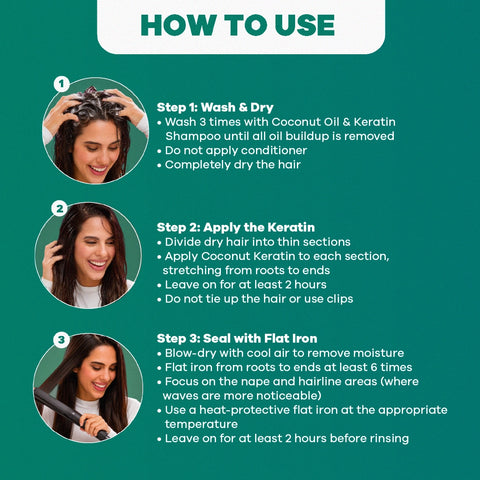 HOW TO USE

1

Step 1: Wash & Dry
• Wash 3 times with Coconut Oil & Keratin Shampoo until all oil buildup is removed
• Do not apply conditioner
• Completely dry the hair

2

Step 2: Apply the Keratin
• Divide dry hair into thin sections
• Apply Coconut Keratin to each section, stretching from roots to ends
• Leave on for at least 2 hours
• Do not tie up the hair or use clips

3

Step 3: Seal with Flat Iron
• Blow-dry with cool air to remove moisture
• Flat iron from roots to ends at least 6 times
• Focus on the nape and hairline areas (where waves are more noticeable)
• Use a heat-protective flat iron at the appropriate temperature
• Leave on for at least 2 hours before rinsing